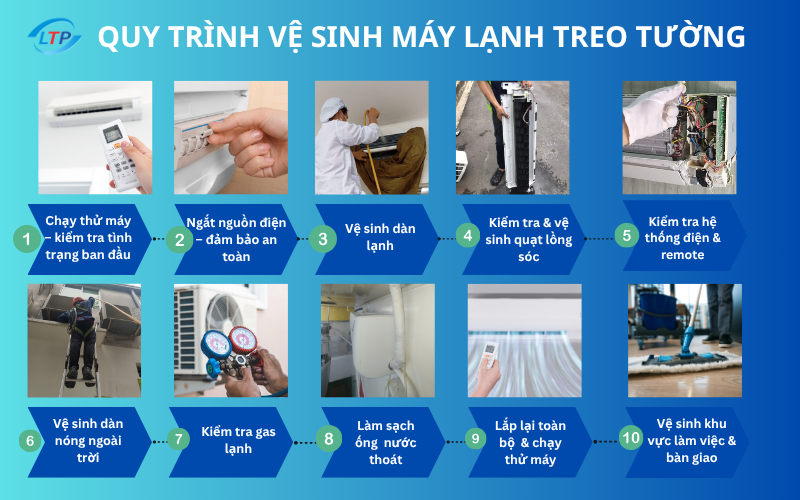 LTP

QUY TRÌNH VỆ SINH MÁY LẠNH TREO TƯỜNG

1 Chạy thử máy – kiểm tra tình trạng ban đầu

2 Ngắt nguồn điện – đảm bảo an toàn

3 Vệ sinh dàn lạnh

4 Kiểm tra & vệ sinh quạt lồng sóc

5 Kiểm tra hệ thống điện & remote

6 Vệ sinh dàn nóng ngoài trời

7 Kiểm tra gas lạnh

8 Làm sạch ống nước thoát

9 Lắp lại toàn bộ & chạy thử máy

10 Vệ sinh khu vực làm việc & bàn giao