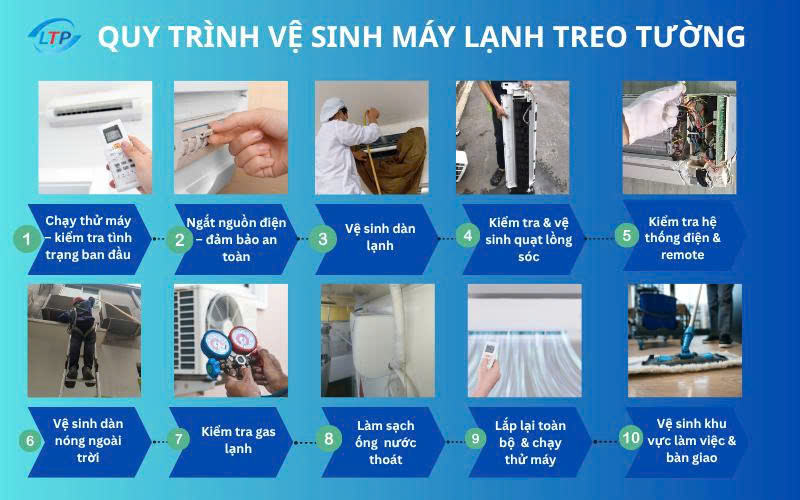 LTP

QUY TRÌNH VỆ SINH MÁY LẠNH TREO TƯỜNG

1 Chạy thử máy – kiểm tra tình trạng ban đầu

2 Ngắt nguồn điện – đảm bảo an toàn

3 Vệ sinh dàn lạnh

4 Kiểm tra & vệ sinh quạt lồng sóc

5 Kiểm tra hệ thống điện & remote

6 Vệ sinh dàn nóng ngoài trời

7 Kiểm tra gas lạnh

8 Làm sạch ống nước thoát

9 Lắp lại toàn bộ & chạy thử máy

10 Vệ sinh khu vực làm việc & bàn giao